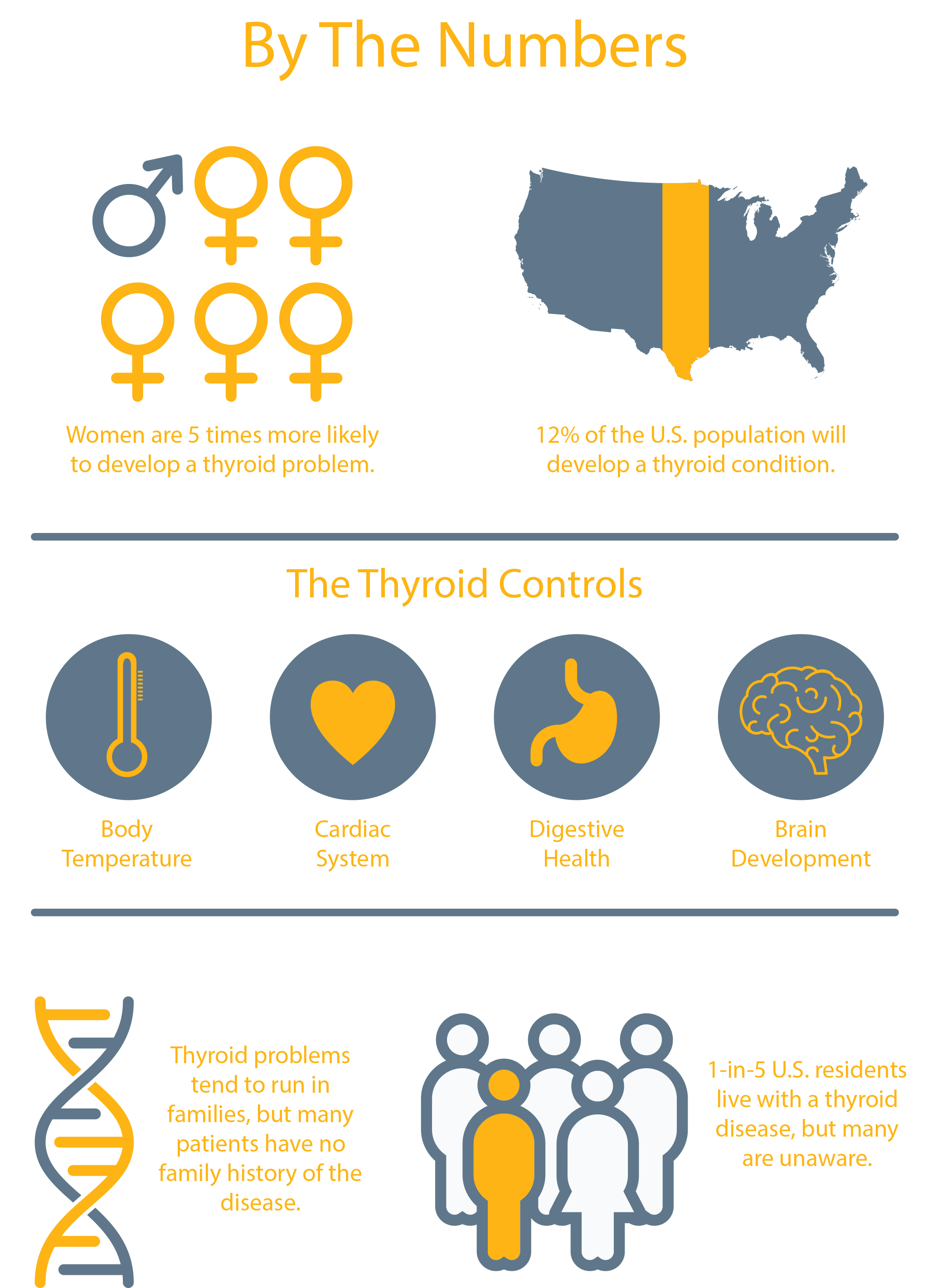 By The Numbers

Women are 5 times more likely to develop a thyroid problem.

12% of the U.S. population will develop a thyroid condition.

The Thyroid Controls

Body Temperature

Cardiac System

Digestive Health

Brain Development

Thyroid problems tend to run in families, but many patients have no family history of the disease.

1-in-5 U.S. residents live with a thyroid disease, but many are unaware.